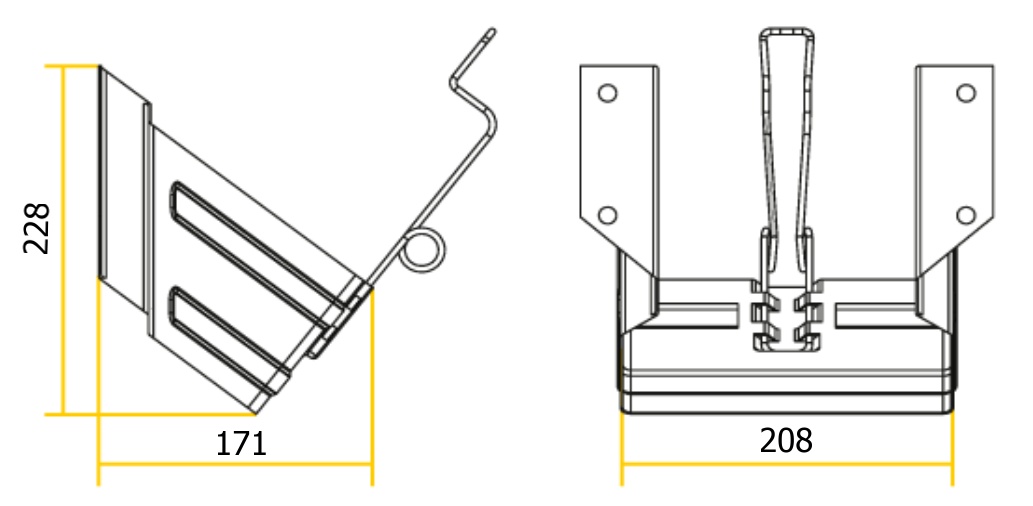 228

171

208